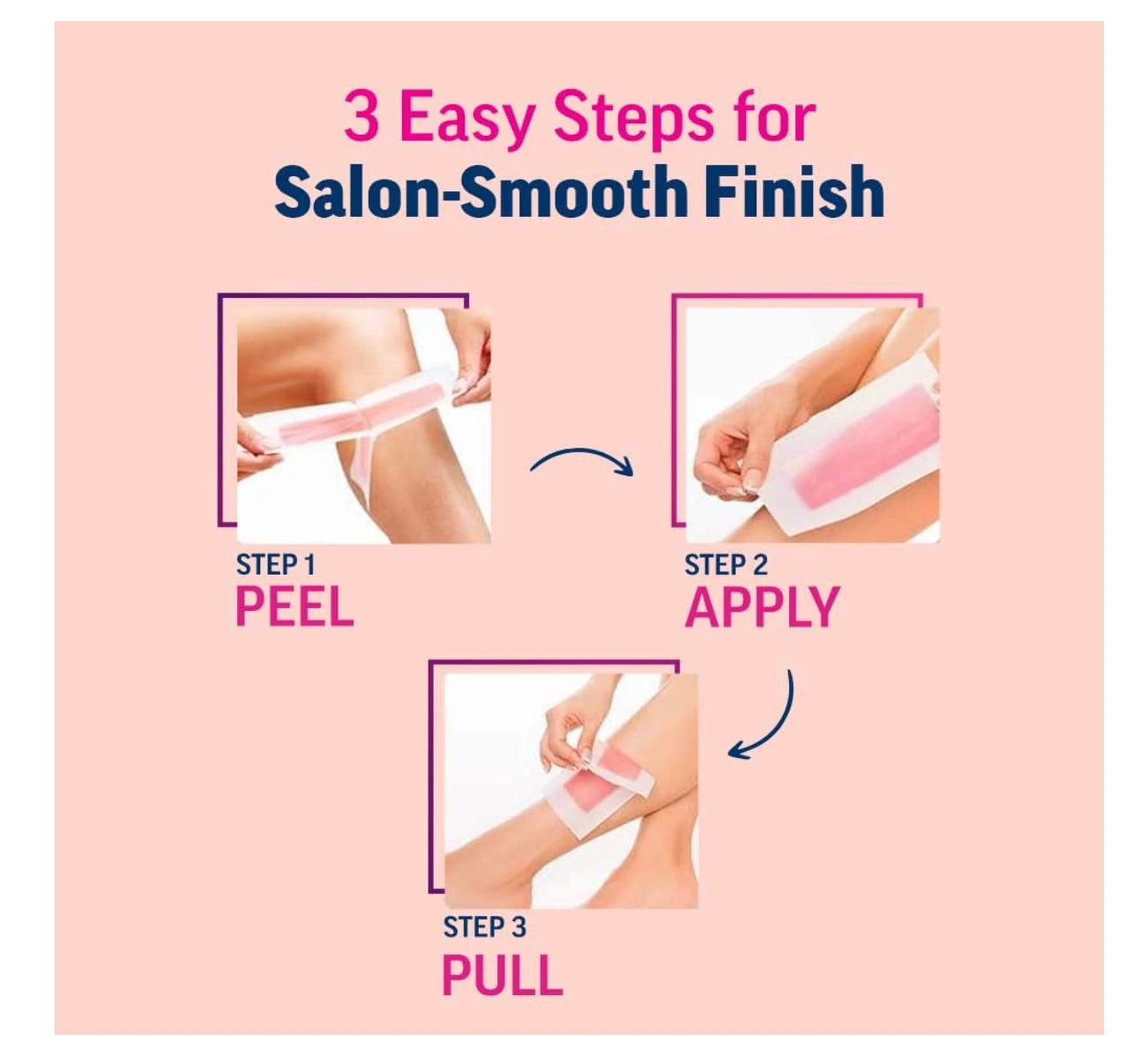 3 Easy Steps for
Salon-Smooth Finish

STEP 1
PEEL

STEP 2
APPLY

STEP 3
PULL