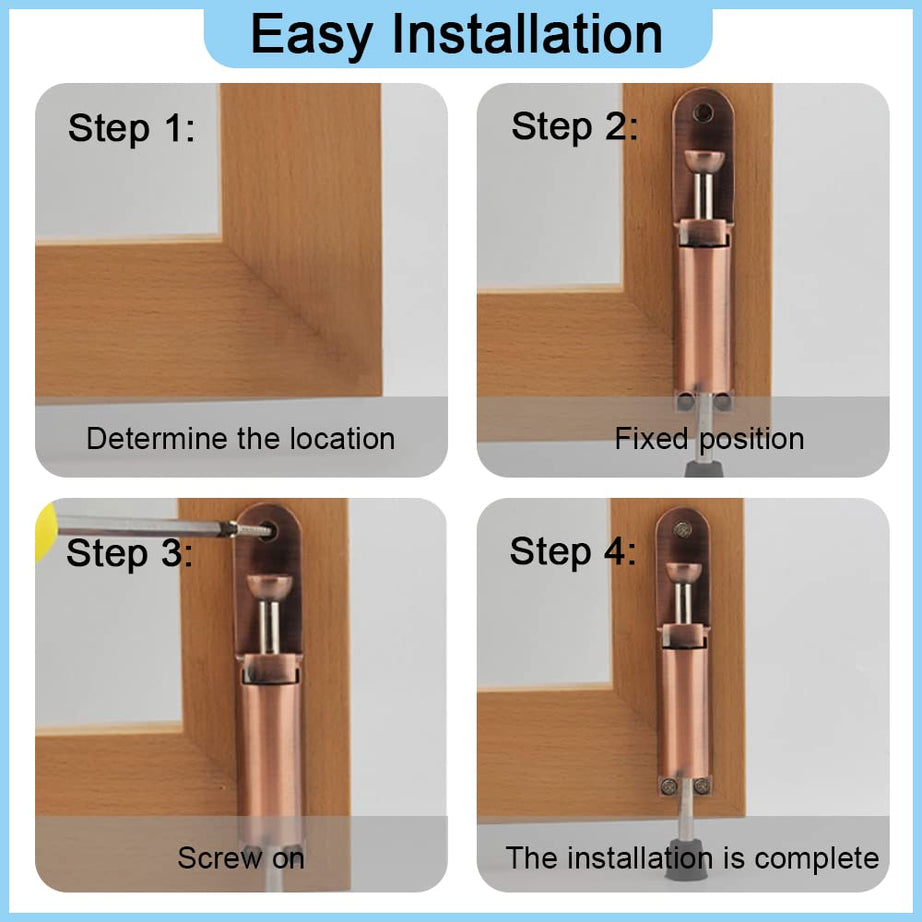 Easy Installation

Step 1:

Determine the location

Step 2:

Fixed position

Step 3:

Screw on

Step 4:

The installation is complete