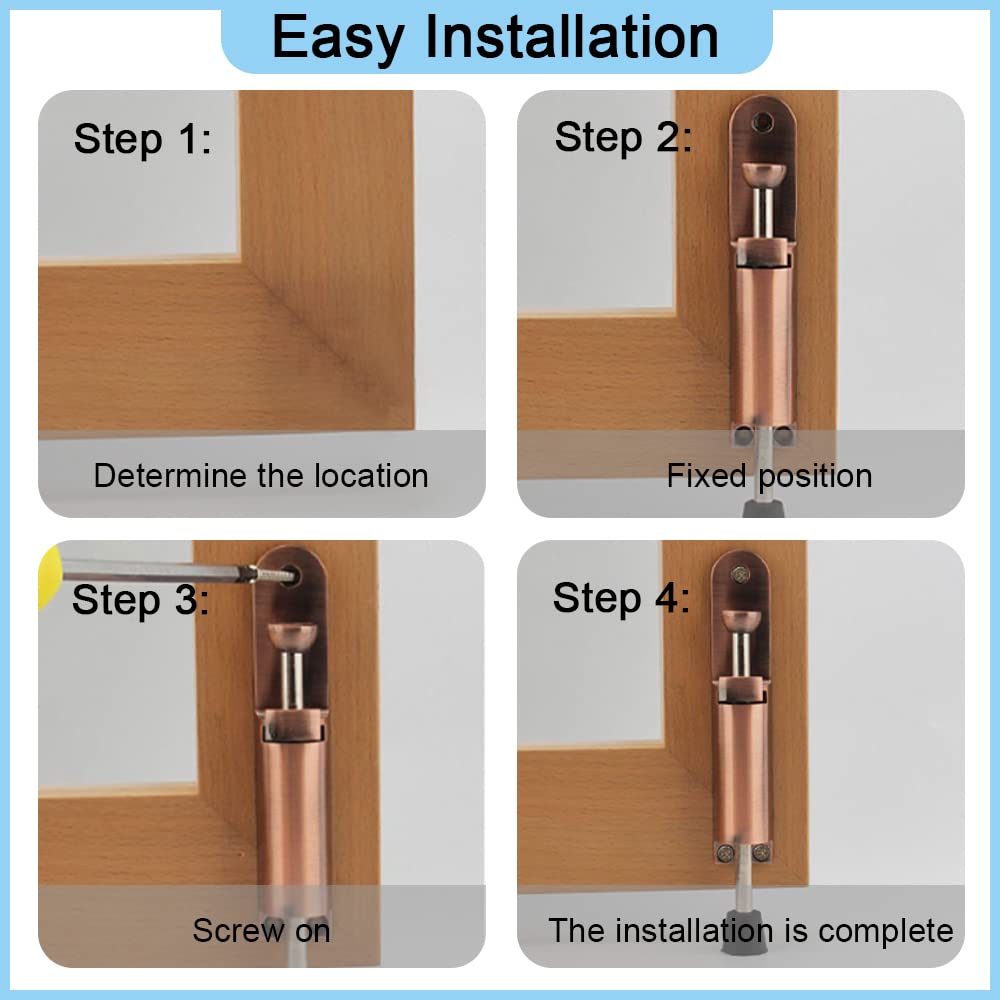 Easy Installation

Step 1:

Determine the location

Step 2:

Fixed position

Step 3:

Screw on

Step 4:

The installation is complete