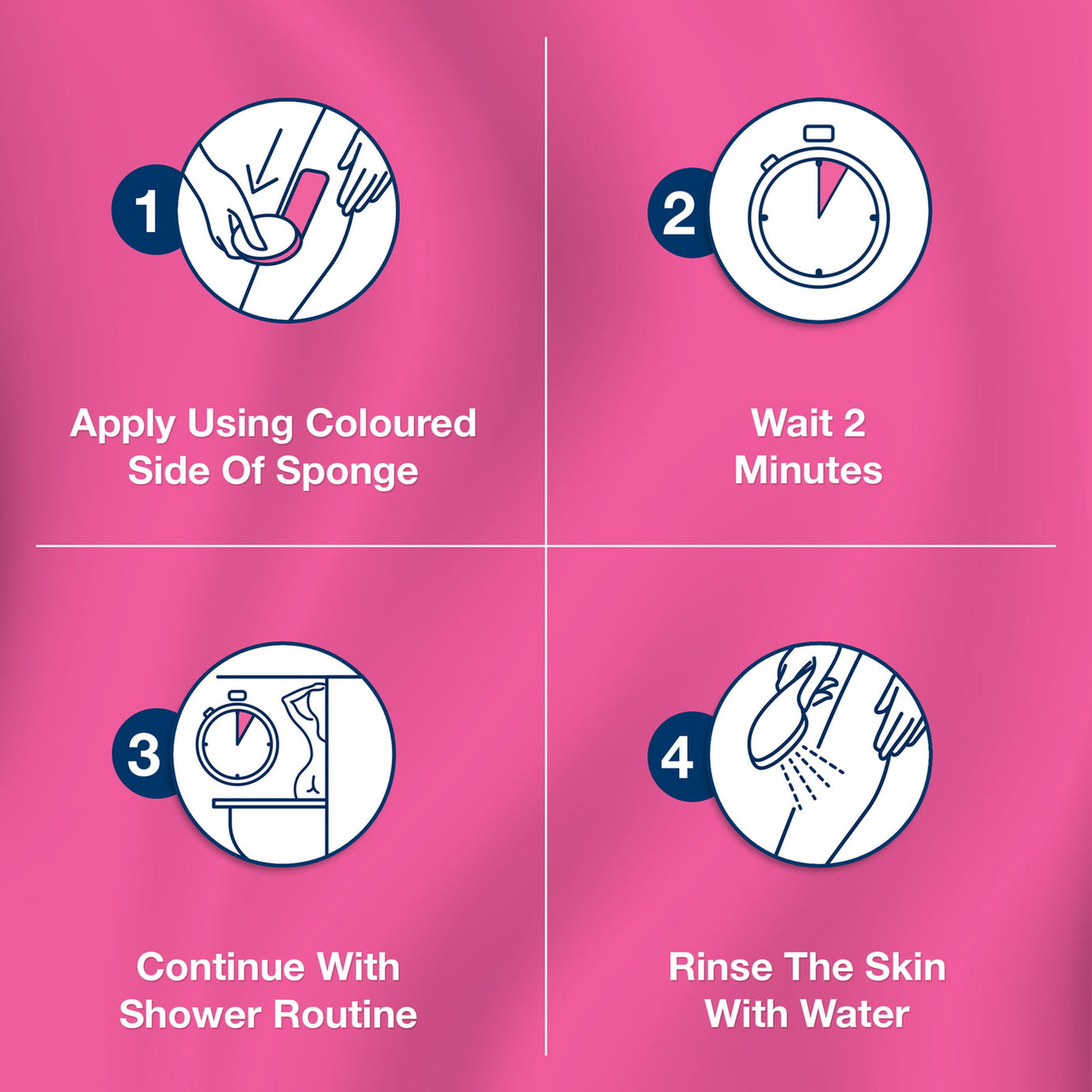 1

Apply Using Coloured Side Of Sponge

2

Wait 2 Minutes

3

Continue With Shower Routine

4

Rinse The Skin With Water