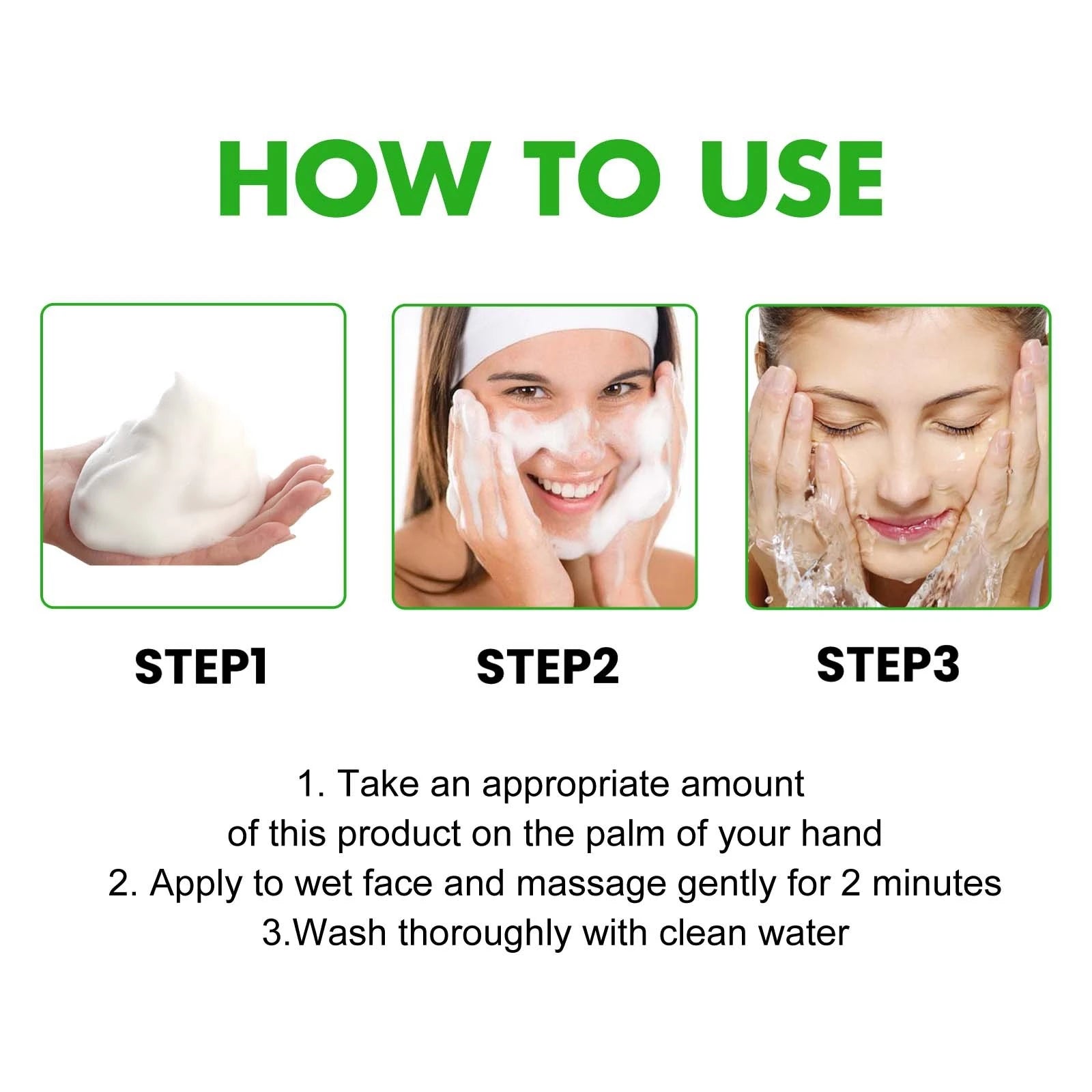 HOW TO USE

STEP1

STEP2

STEP3

1. Take an appropriate amount of this product on the palm of your hand
2. Apply to wet face and massage gently for 2 minutes
3.Wash thoroughly with clean water