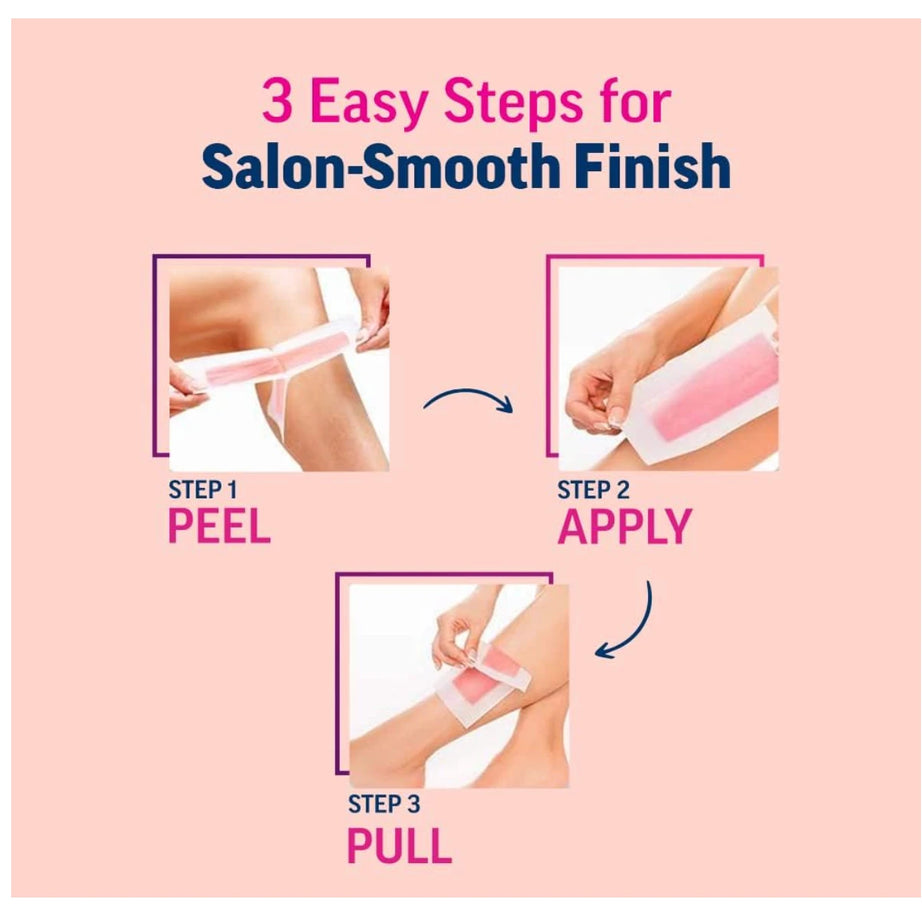 3 Easy Steps for
Salon-Smooth Finish

STEP 1
PEEL

STEP 2
APPLY

STEP 3
PULL